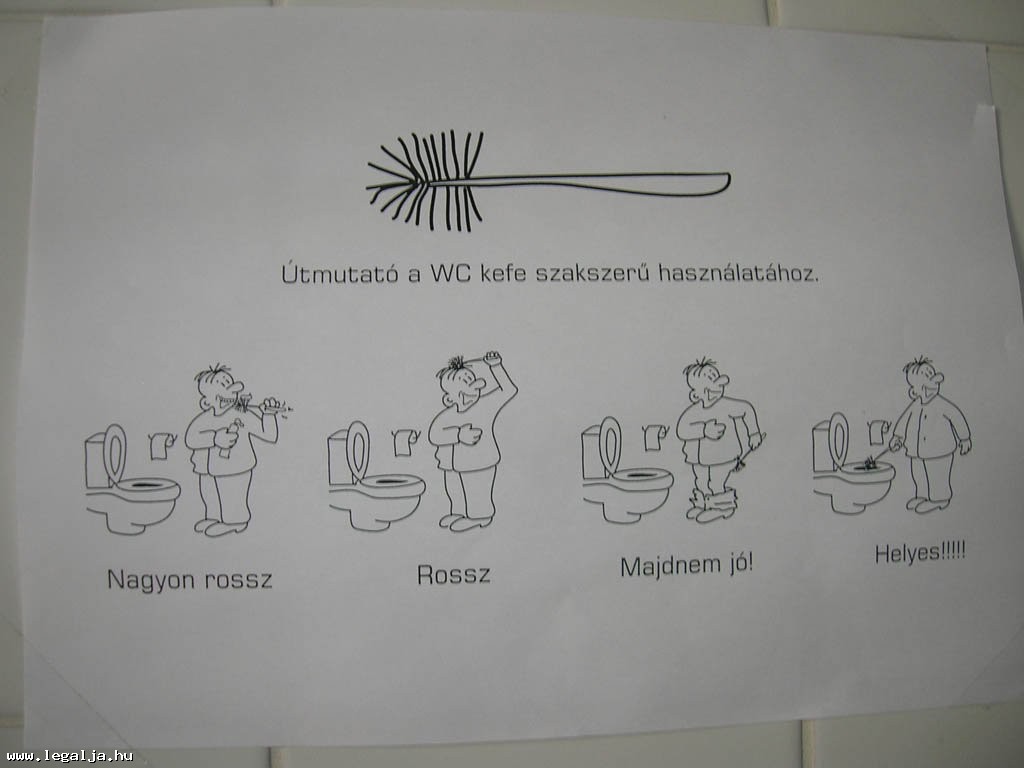 Útmutató a WC kefe szakszerű használatához.

Nagyon rossz

Rossz

Majdnem jó!

Helyes!!!!!

www.legalja.hu